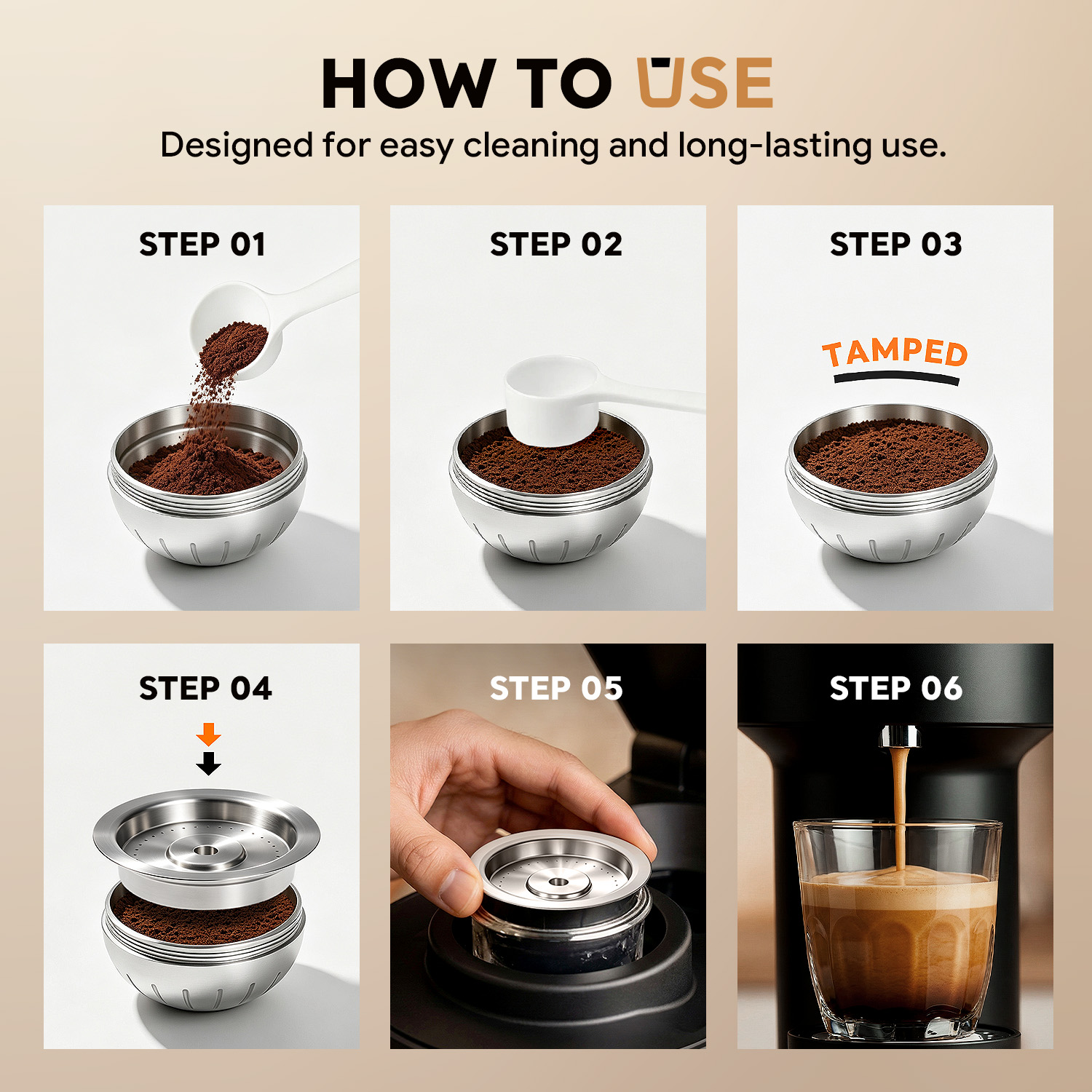 HOW TO USE
Designed for easy cleaning and long-lasting use.

STEP 01

STEP 02

STEP 03

TAMPED

STEP 04

STEP 05

STEP 06